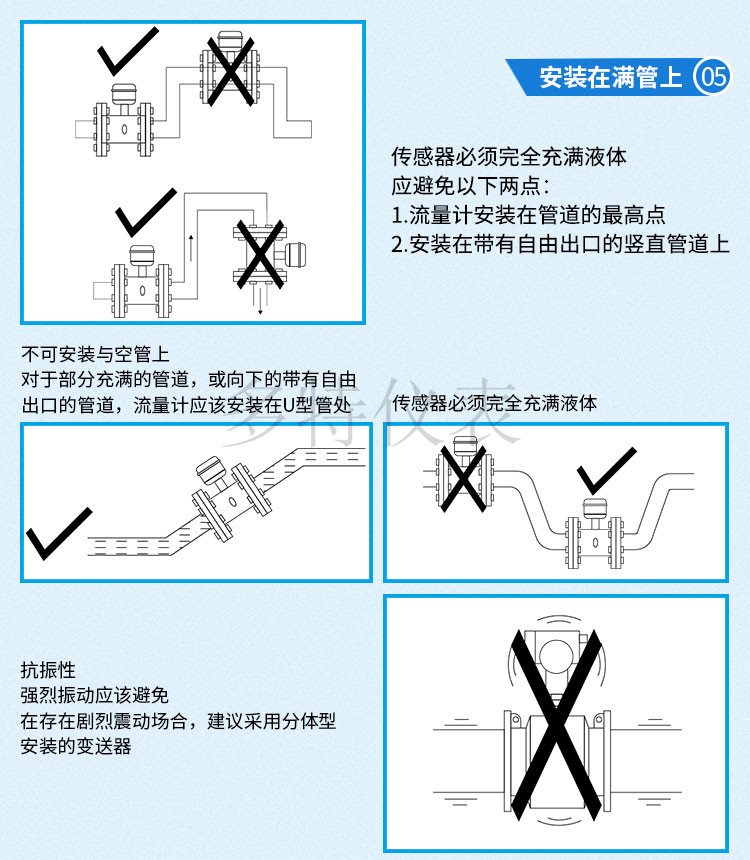 安装在满管上 05

传感器必须完全充满液体
应避免以下两点：
1.流量计安装在管道的最高点
2.安装在带有自由出口的竖直管道上

不可安装与空管上
对于部分充满的管道，或向下的带有自由出口的管道，流量计应该安装在U型管处

多特仪表

传感器必须完全充满液体

抗振性
强烈振动应该避免
在存在剧烈震动场合，建议采用分体型安装的变送器