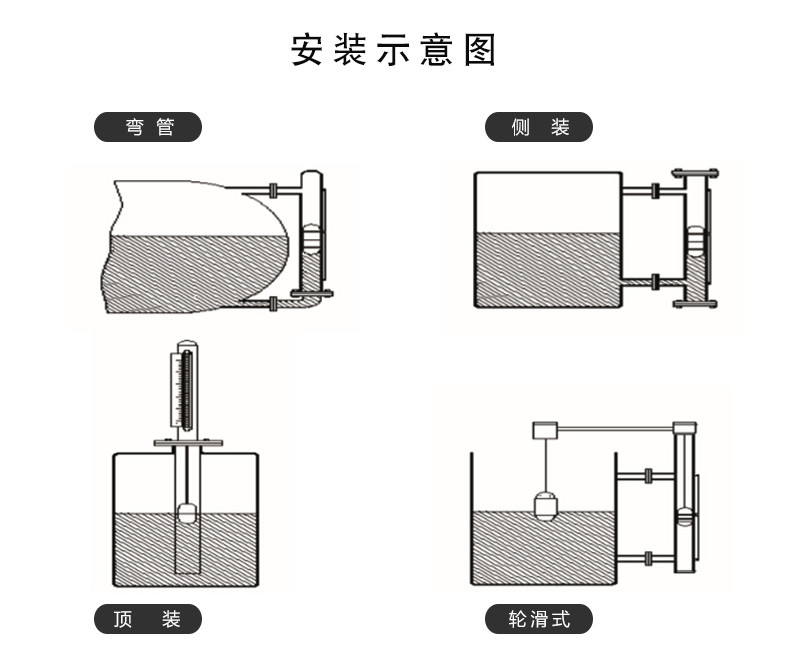 安装示意图

弯管

侧装

顶装

轮滑式